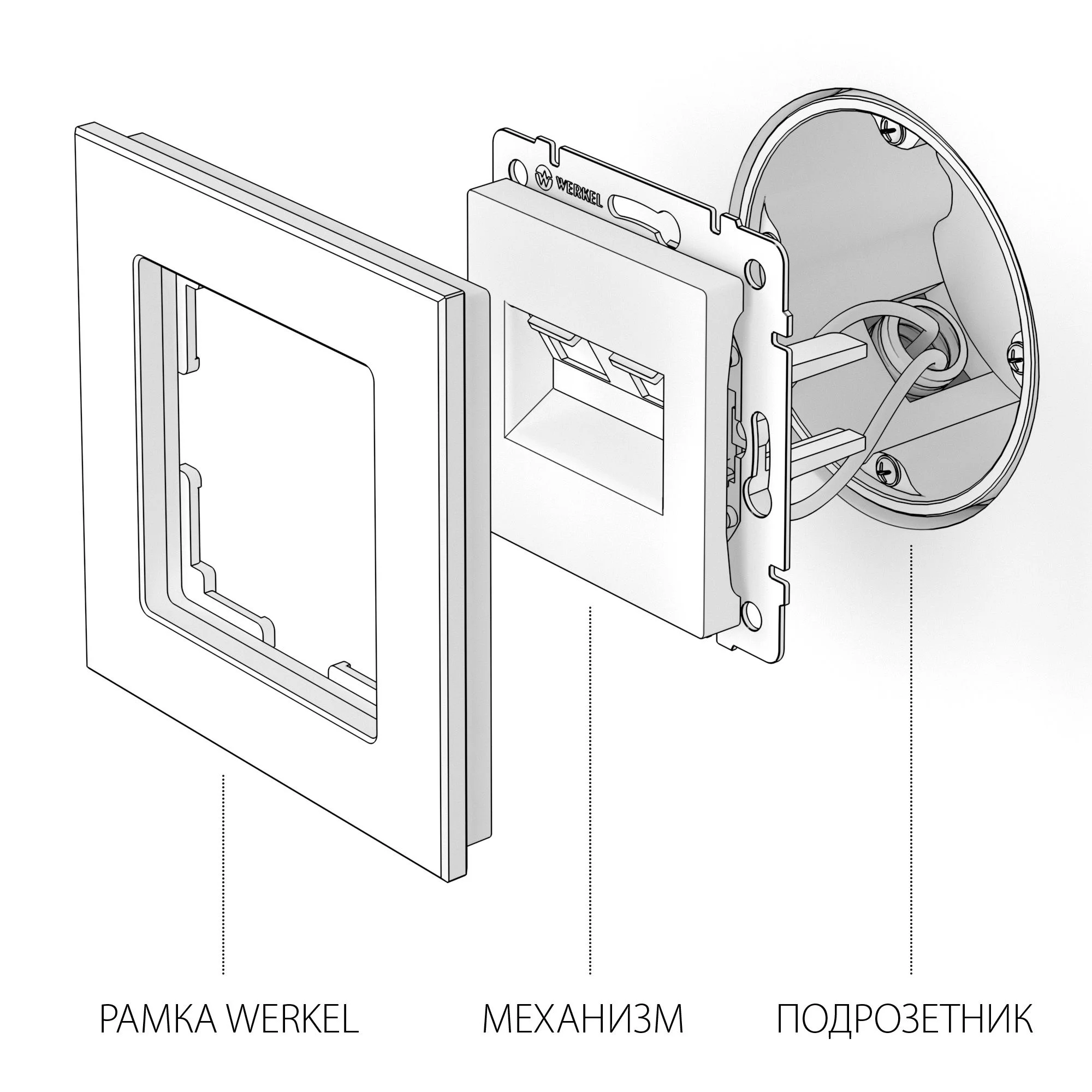 WERKEL

РАМКА WERKEL

МЕХАНИЗМ

ПОДРОЗЕТНИК